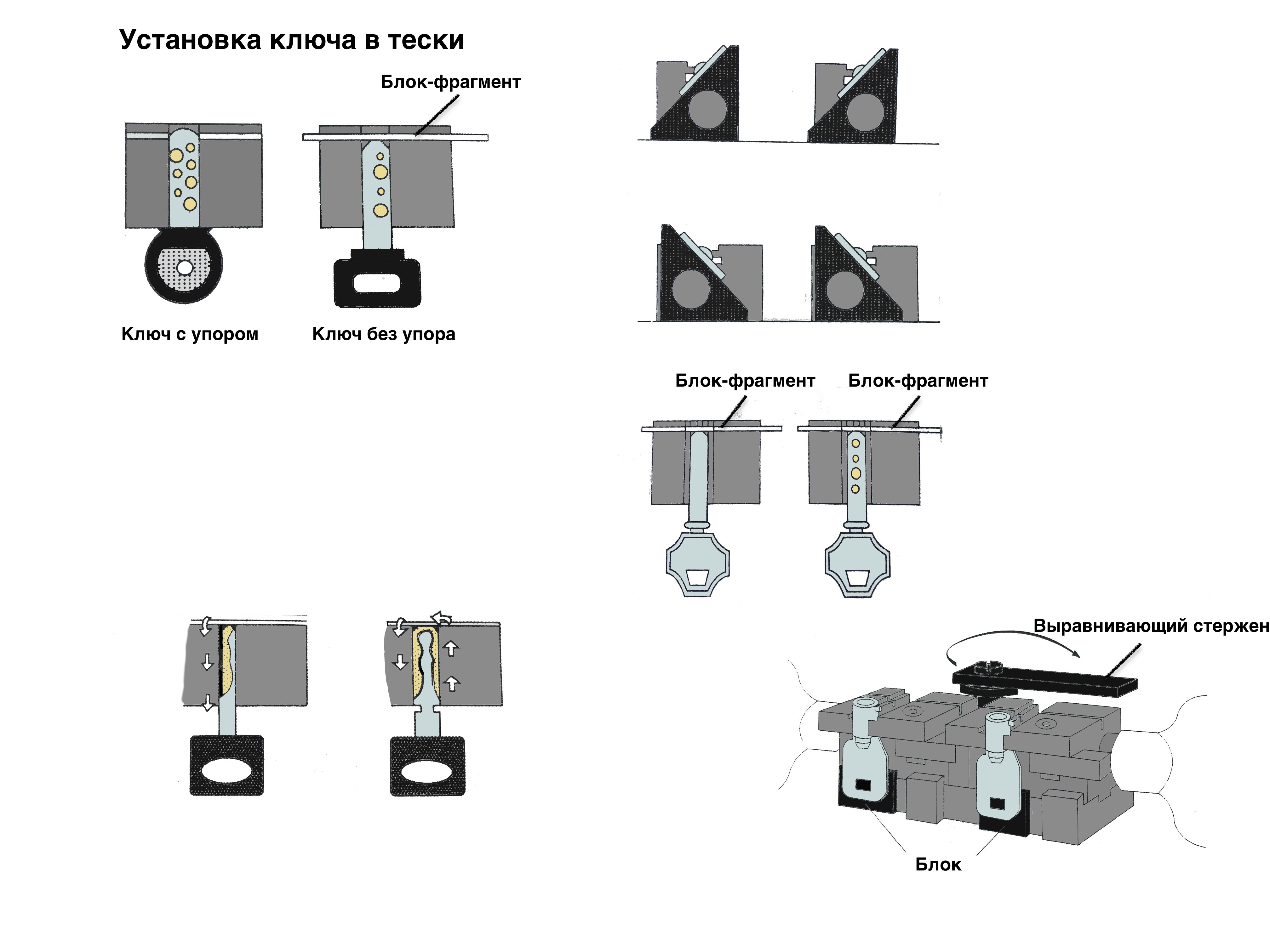 Установка ключа в тески

Блок-фрагмент

Ключ с упором

Ключ без упора

Блок-фрагмент

Блок-фрагмент

Выравнивающий стержен

Блок